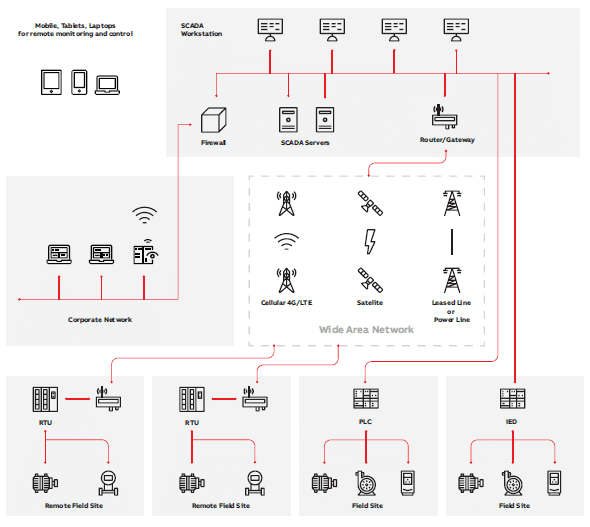 Mobile, Tablets, Laptops for remote monitoring and control

SCADA Workstation

Firewall

SCADA Servers

Router/Gateway

Corporate Network

Cellular 4G/LTE

Satelite

Leased Line or Power Line

Wide Area Network

RTU

RTU

PLC

IED

Remote Field Site

Remote Field Site

Field Site

Field Site